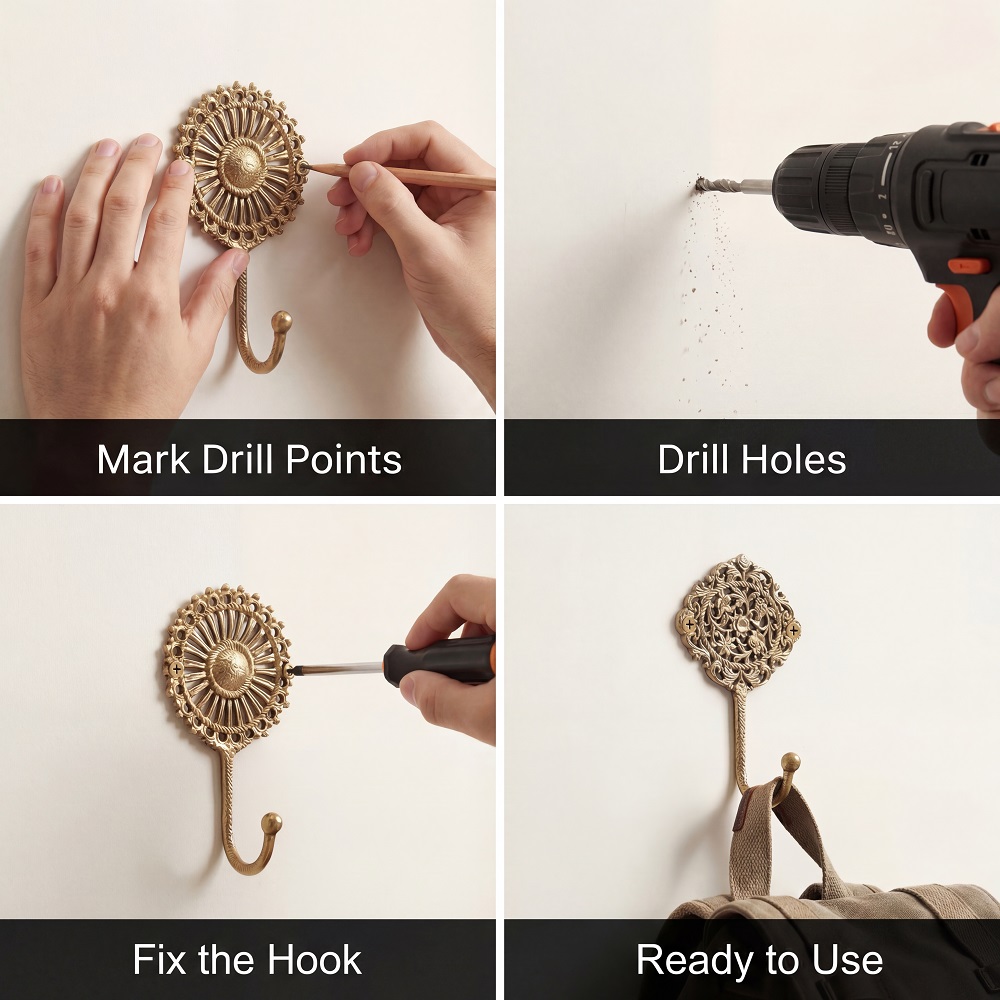 Mark Drill Points

Drill Holes

Fix the Hook

Ready to Use