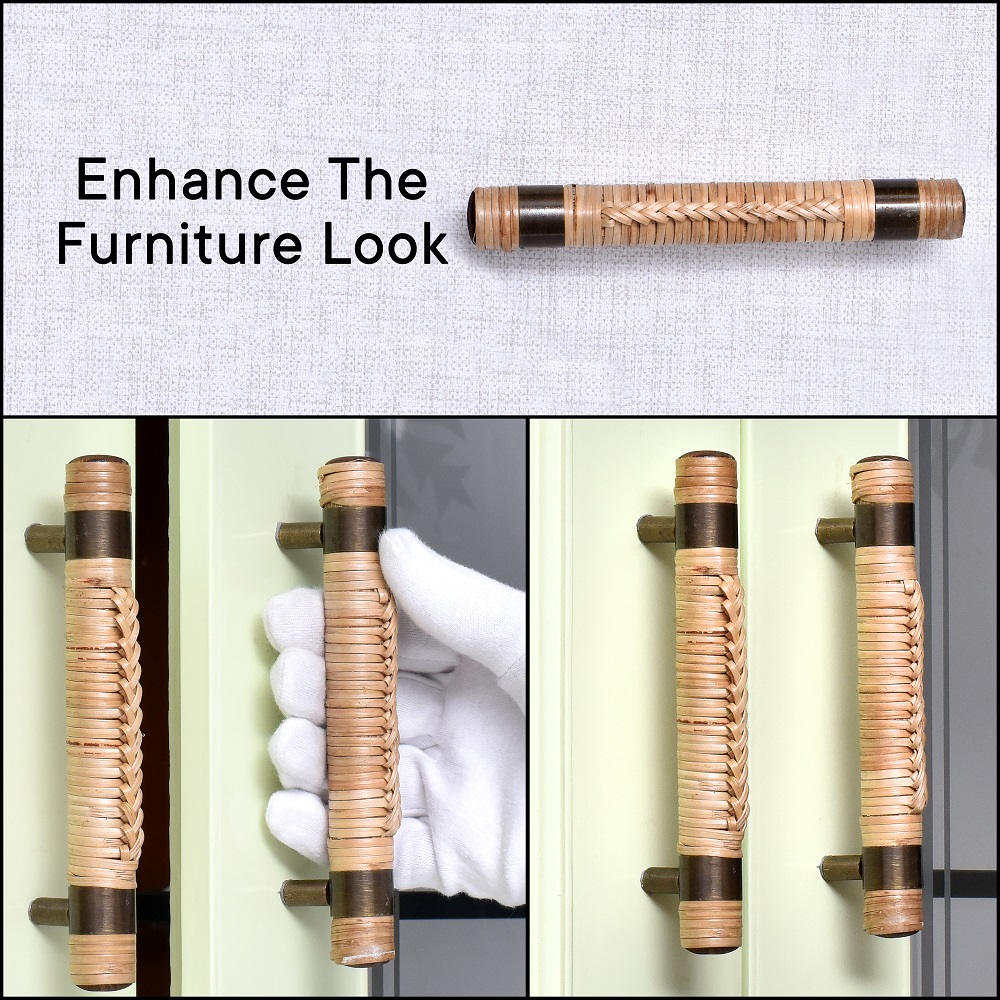 Enhance The Furniture Look